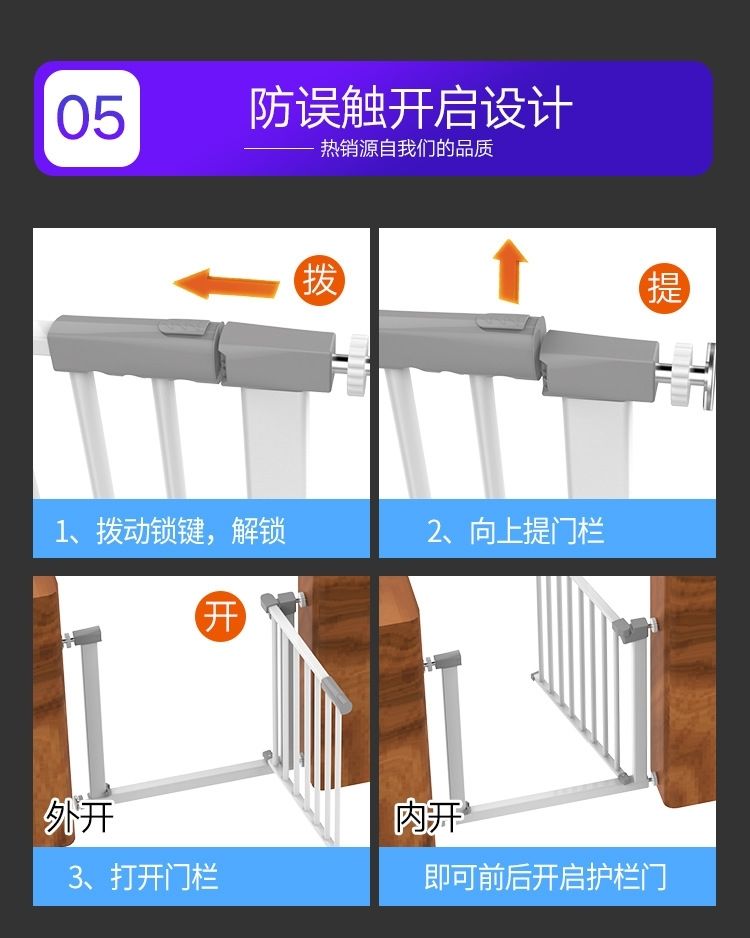 05

防误触开启设计

热销源自我们的品质

拨

1、拨动锁键，解锁

提

2、向上提门栏

开

外开

3、打开门栏

内开

即可前后开启护栏门