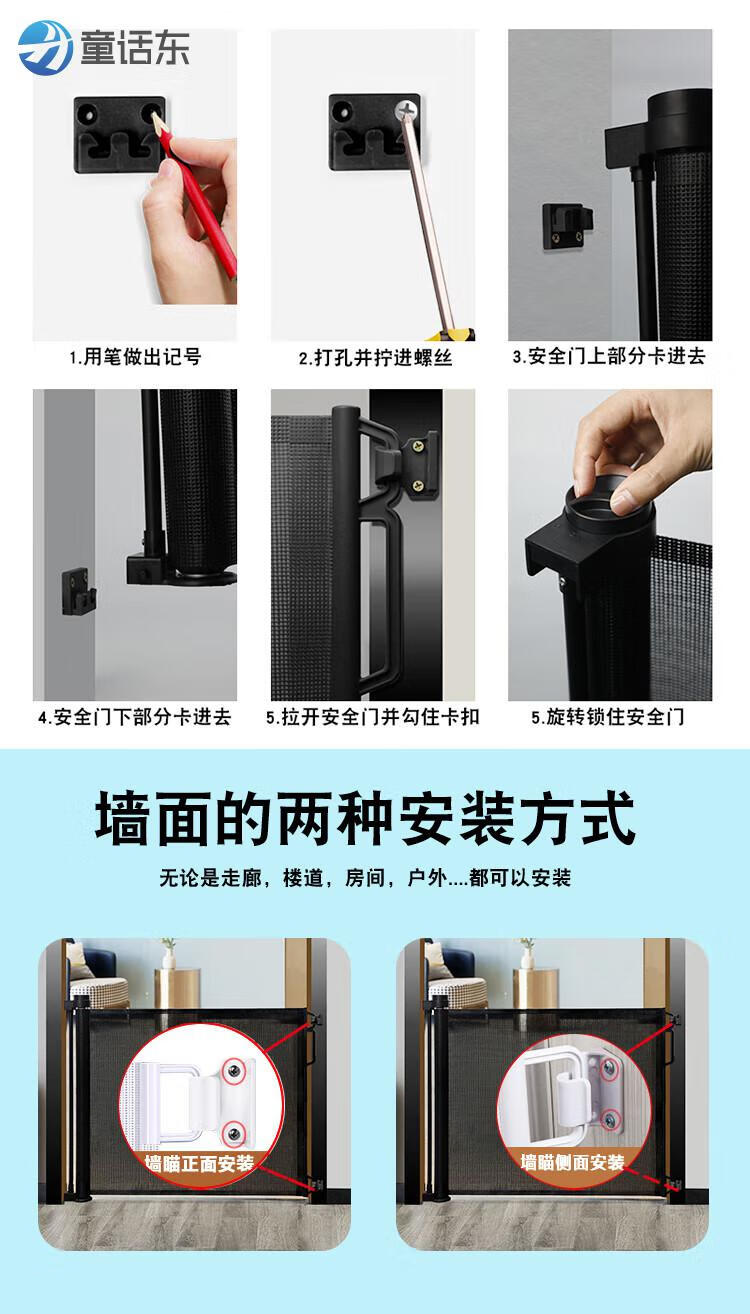 童话东

1.用笔做出记号

2.打孔并拧进螺丝

3.安全门上部分卡进去

4.安全门下部分卡进去

5.拉开安全门并勾住卡扣

5.旋转锁住安全门

墙面的两种安装方式

无论是走廊，楼道，房间，户外....都可以安装

墙瞄正面安装

墙瞄侧面安装