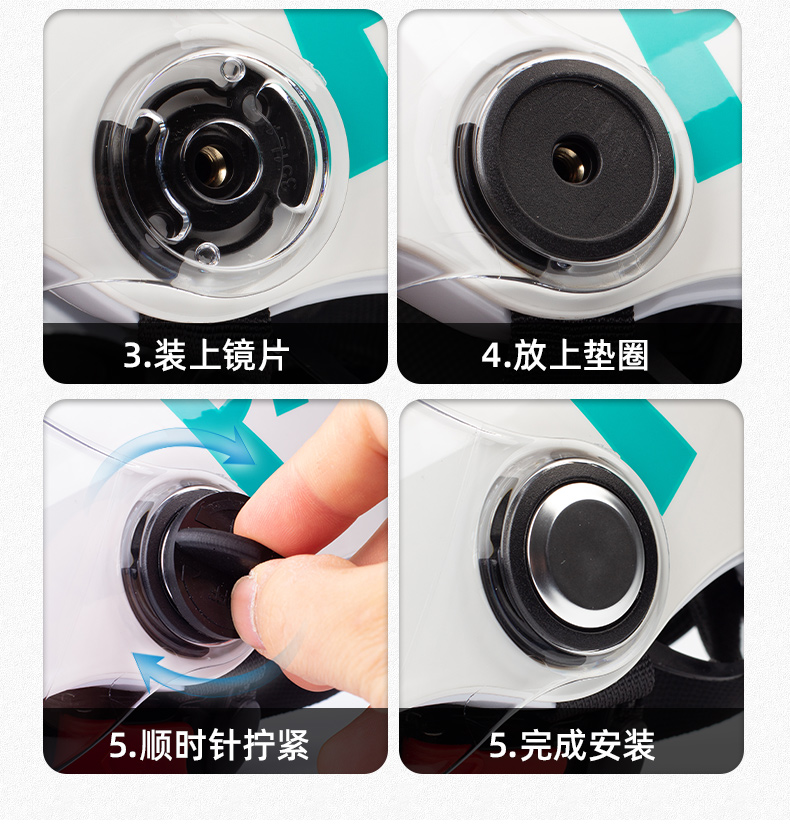 3.装上镜片

4.放上垫圈

5.顺时针拧紧

5.完成安装